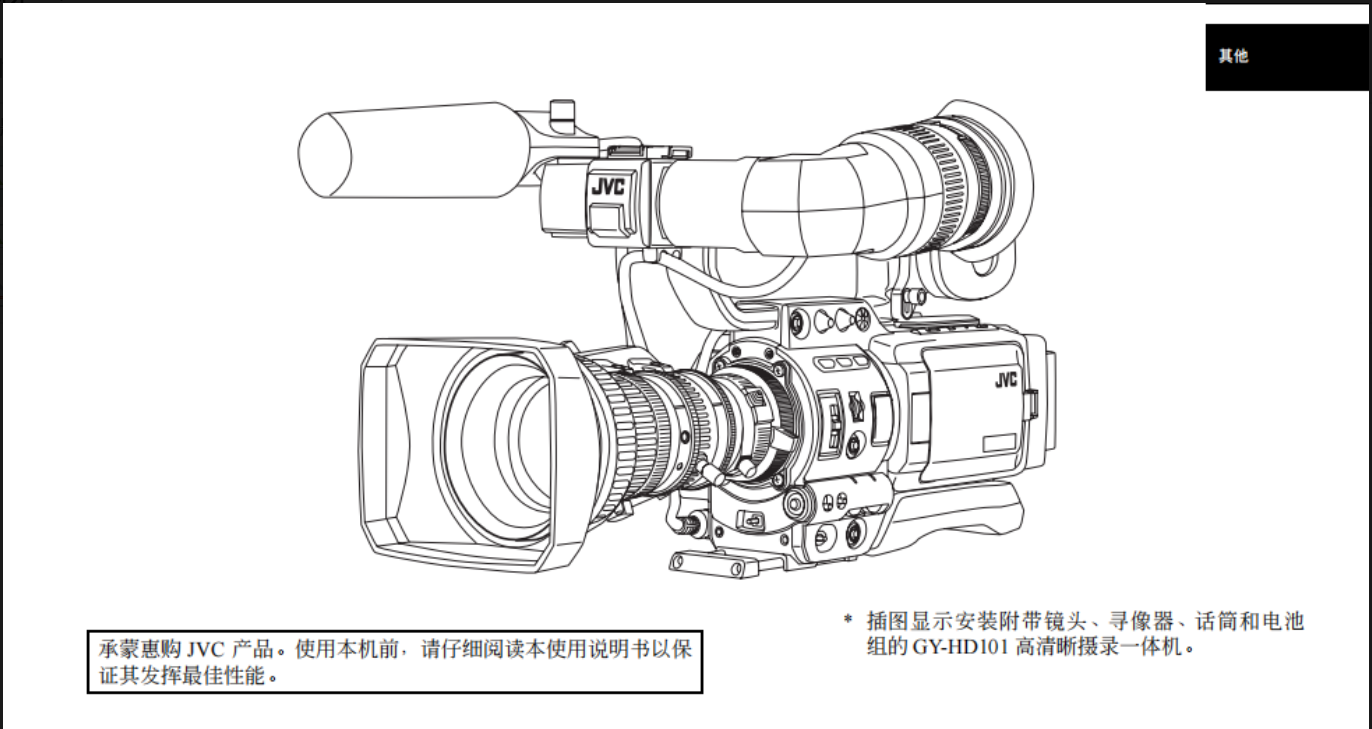 其他

JVC

JVC

承蒙惠购 JVC 产品。使用本机前，请仔细阅读本使用说明书以保证其发挥最佳性能。

* 插图显示安装附带镜头、寻像器、话筒和电池组的 GY-HD101 高清晰摄录一体机。